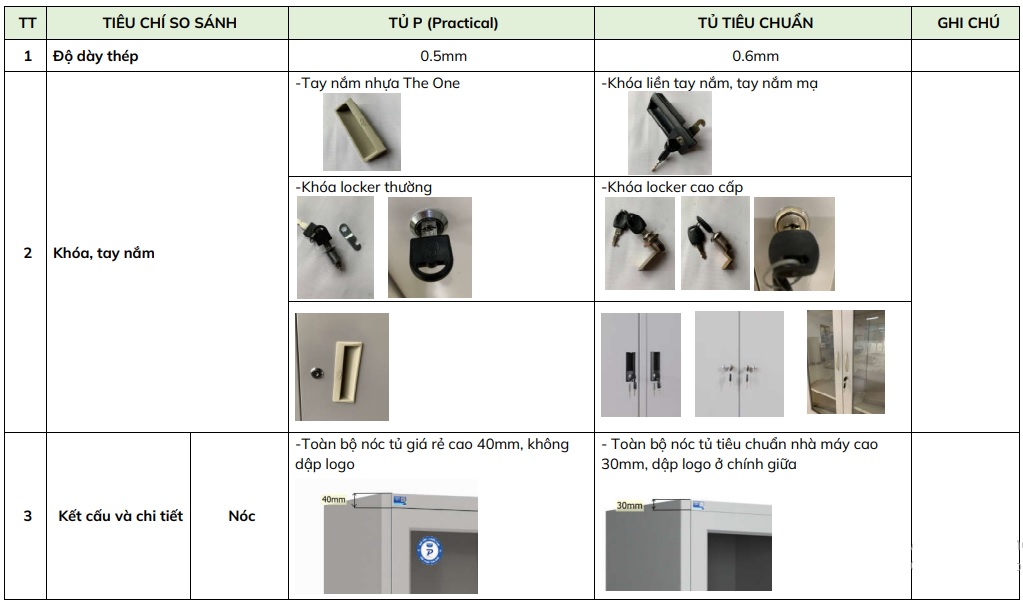 | TT | TIÊU CHÍ SO SÁNH | | TỦ P (Practical) | TỦ TIÊU CHUẨN | GHI CHÚ |
|---|---|---|---|---|---|
| 1 | Độ dày thép | | 0.5mm | 0.6mm | |
| 2 | Khóa, tay nắm | | -Tay nắm nhựa The One | -Khóa liền tay nắm, tay nắm mạ | |
| | | | -Khóa locker thường | -Khóa locker cao cấp | |
| | | | | | |
| 3 | Kết cấu và chi tiết | Nóc | -Toàn bộ nóc tủ giá rẻ cao 40mm, không dập logo 40mm | - Toàn bộ nóc tủ tiêu chuẩn nhà máy cao 30mm, dập logo ở chính giữa 30mm | |